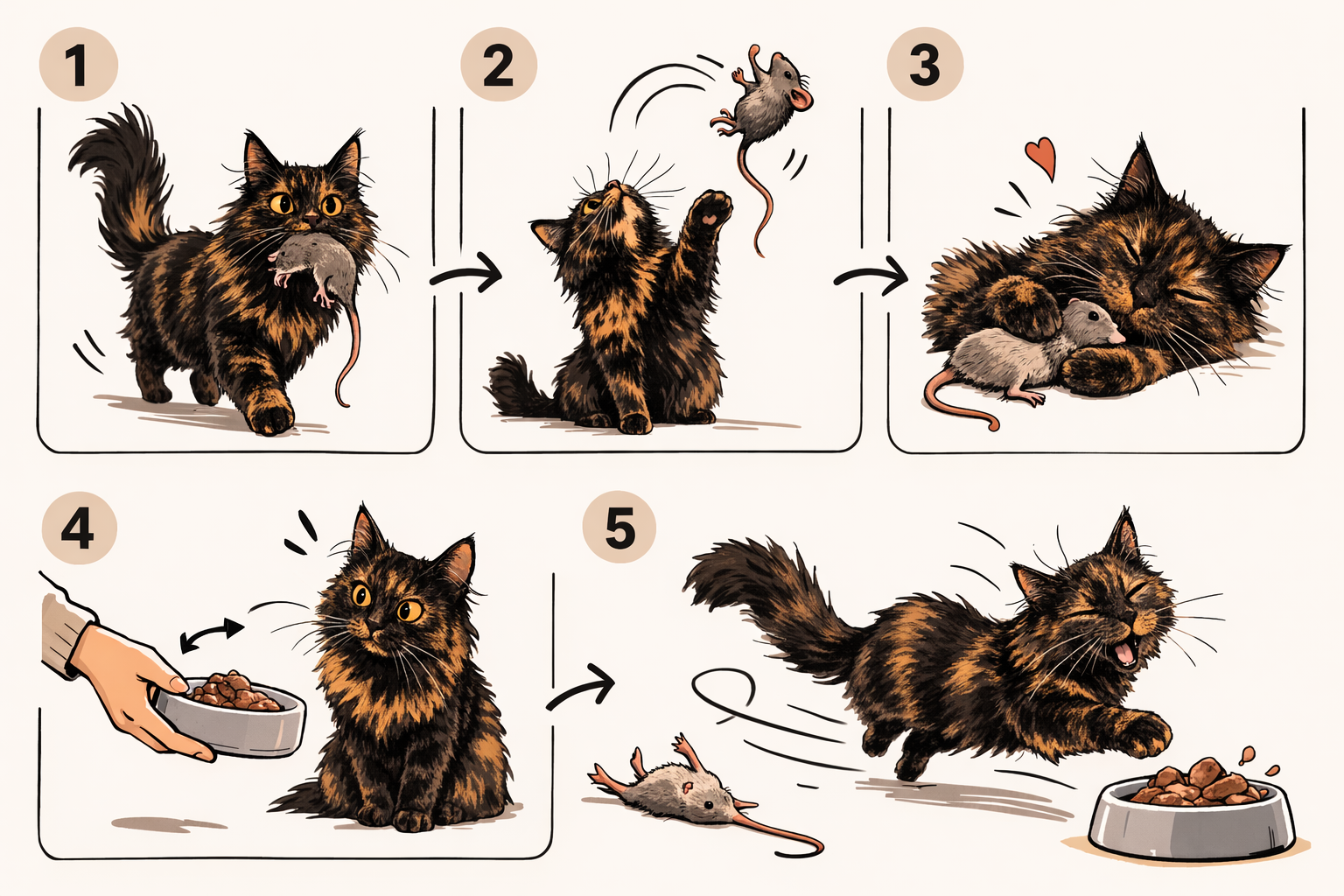 1

2

3

4

5